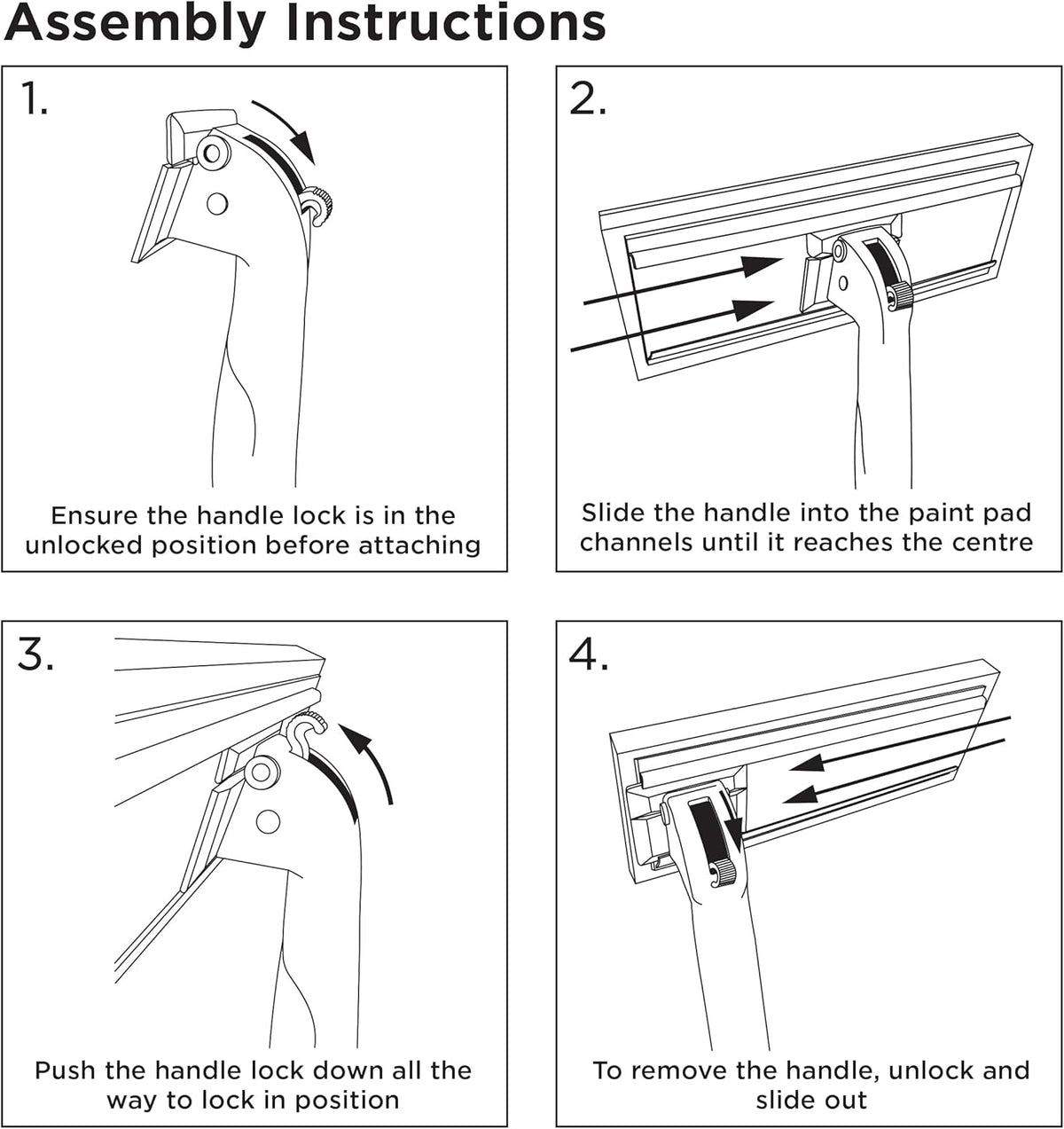 Assembly Instructions

1.

Ensure the handle lock is in the unlocked position before attaching

2.

Slide the handle into the paint pad channels until it reaches the centre

3.

Push the handle lock down all the way to lock in position

4.

To remove the handle, unlock and slide out