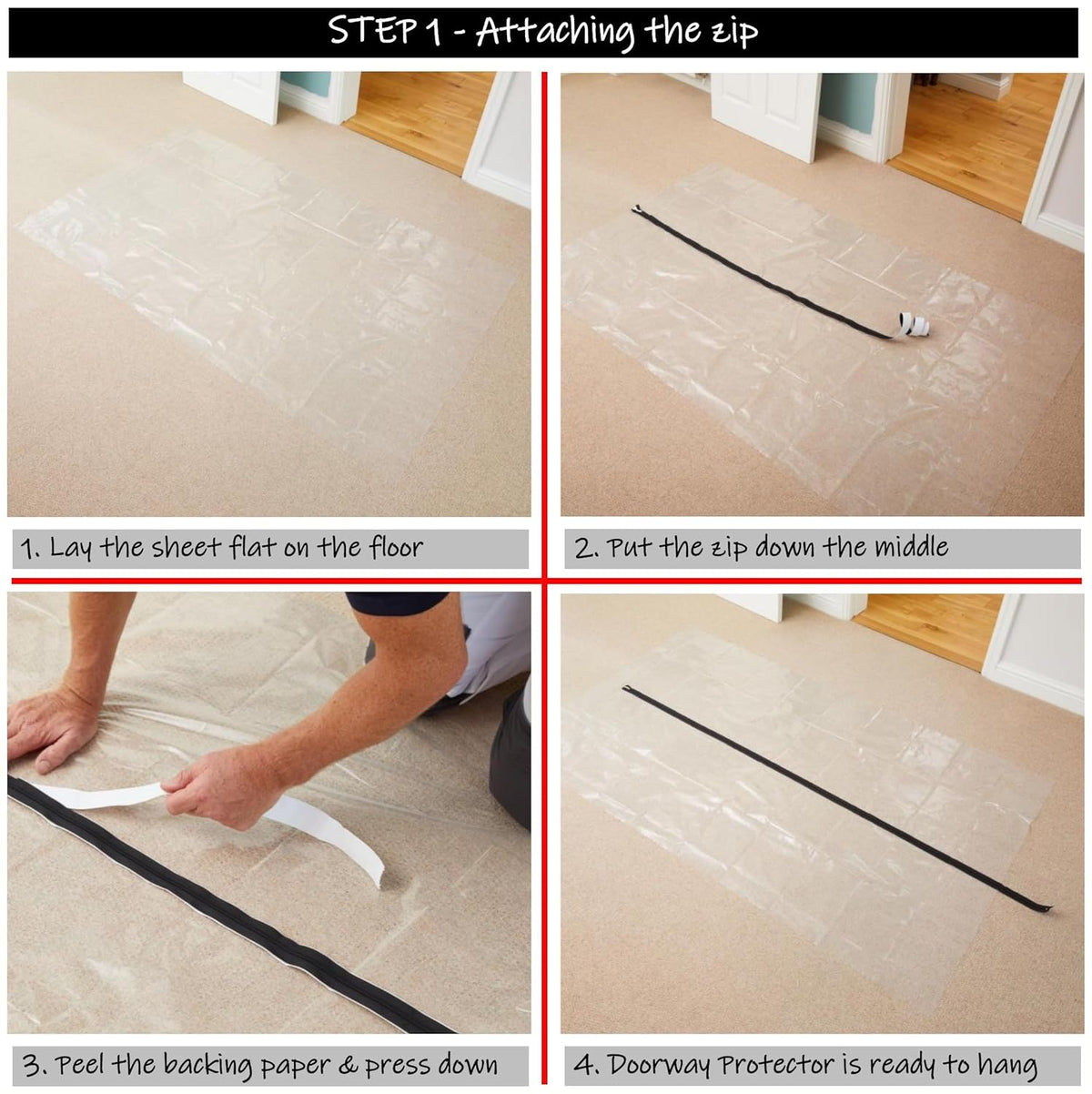 STEP 1 - Attaching the zip

1. Lay the sheet flat on the floor

2. Put the zip down the middle

3. Peel the backing paper & press down

4. Doorway Protector is ready to hang